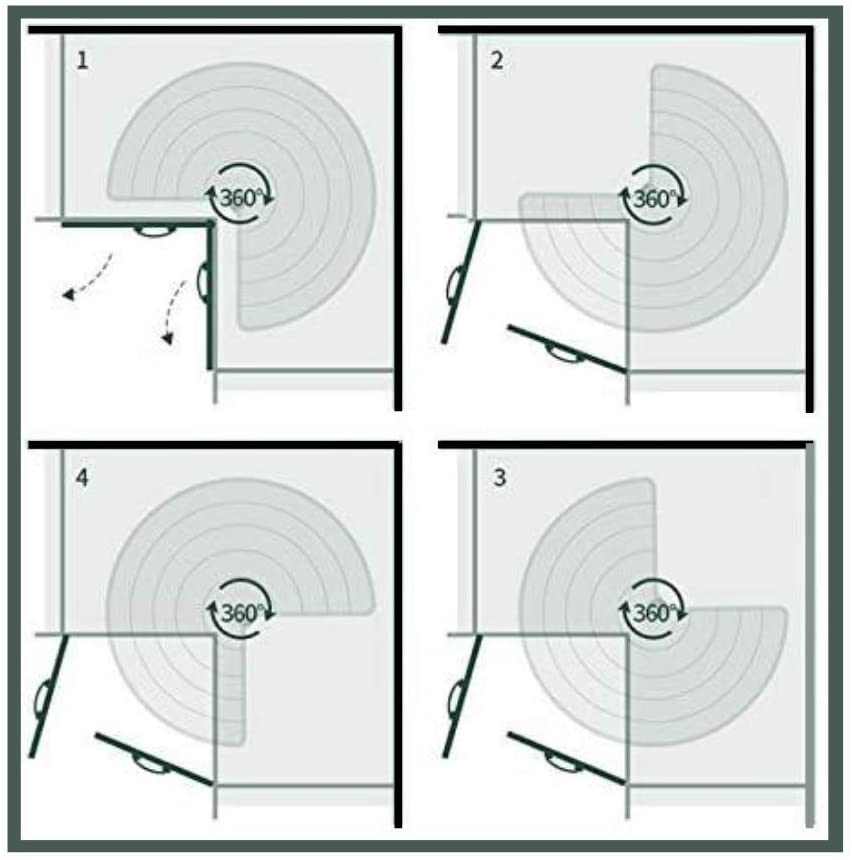 1

360°

2

360°

4

360°

3

360°