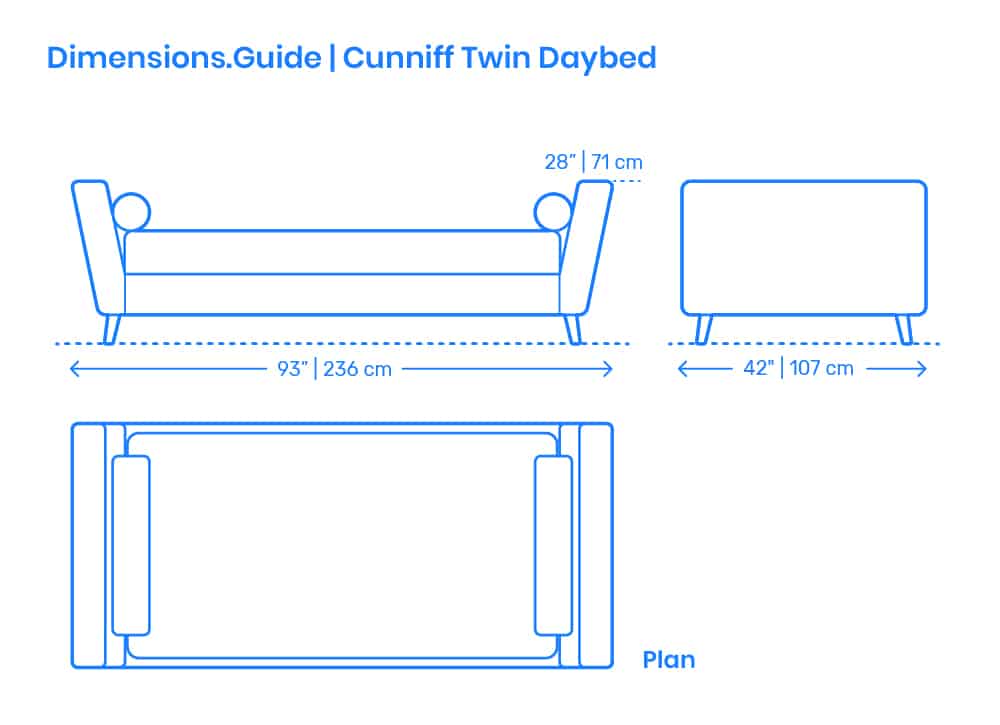 Dimensions.Guide | Cunniff Twin Daybed

28" | 71 cm

93" | 236 cm

42" | 107 cm

Plan